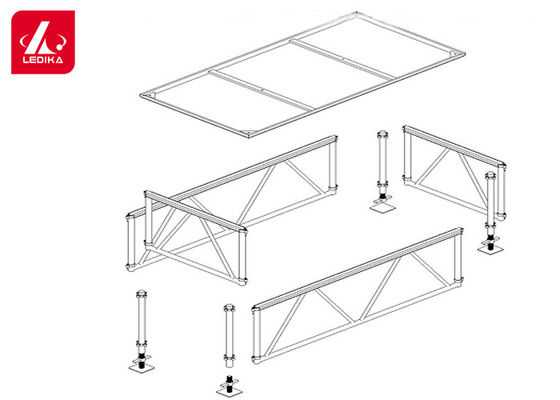 LEDIKA